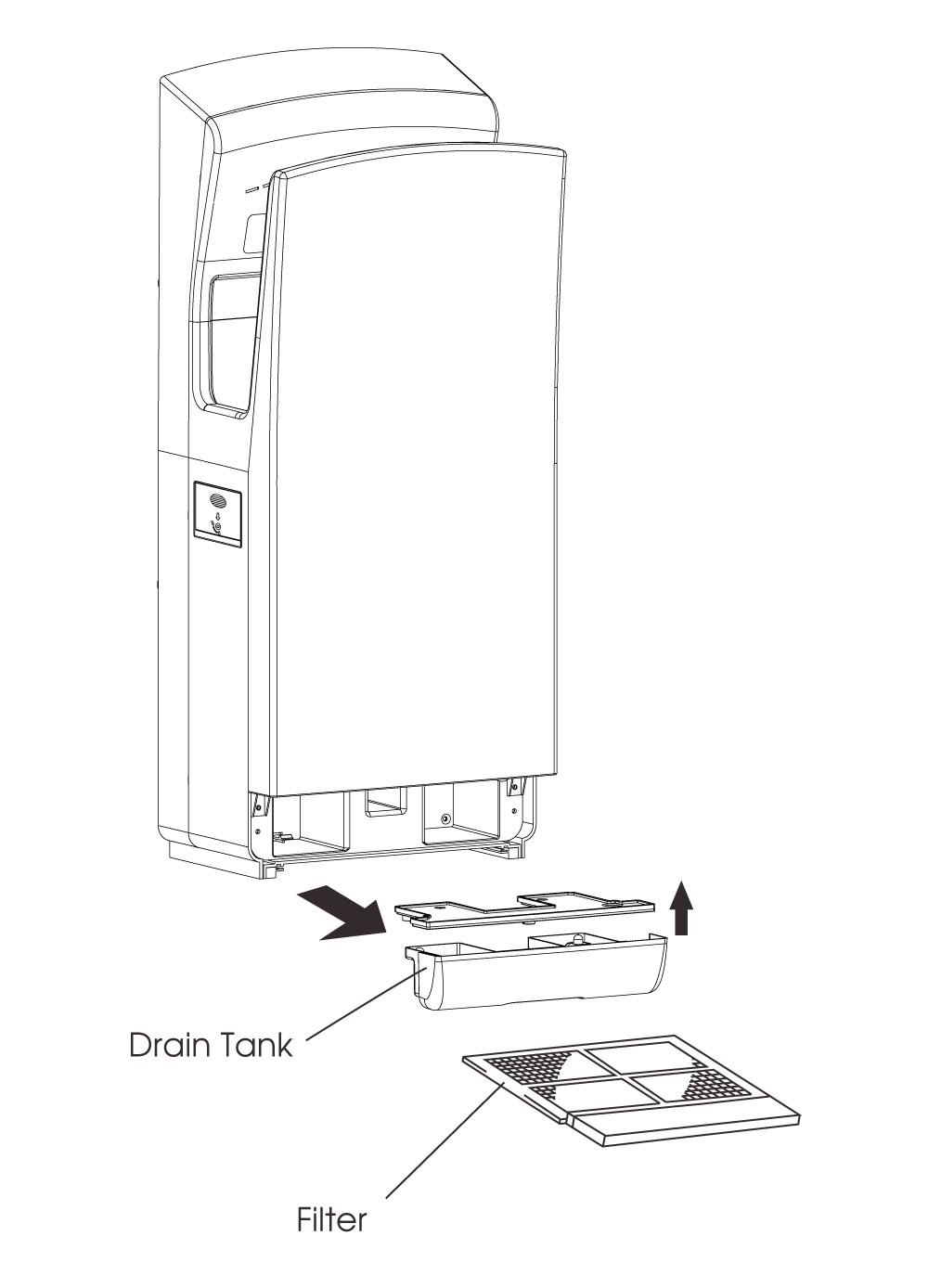 Drain Tank

Filter